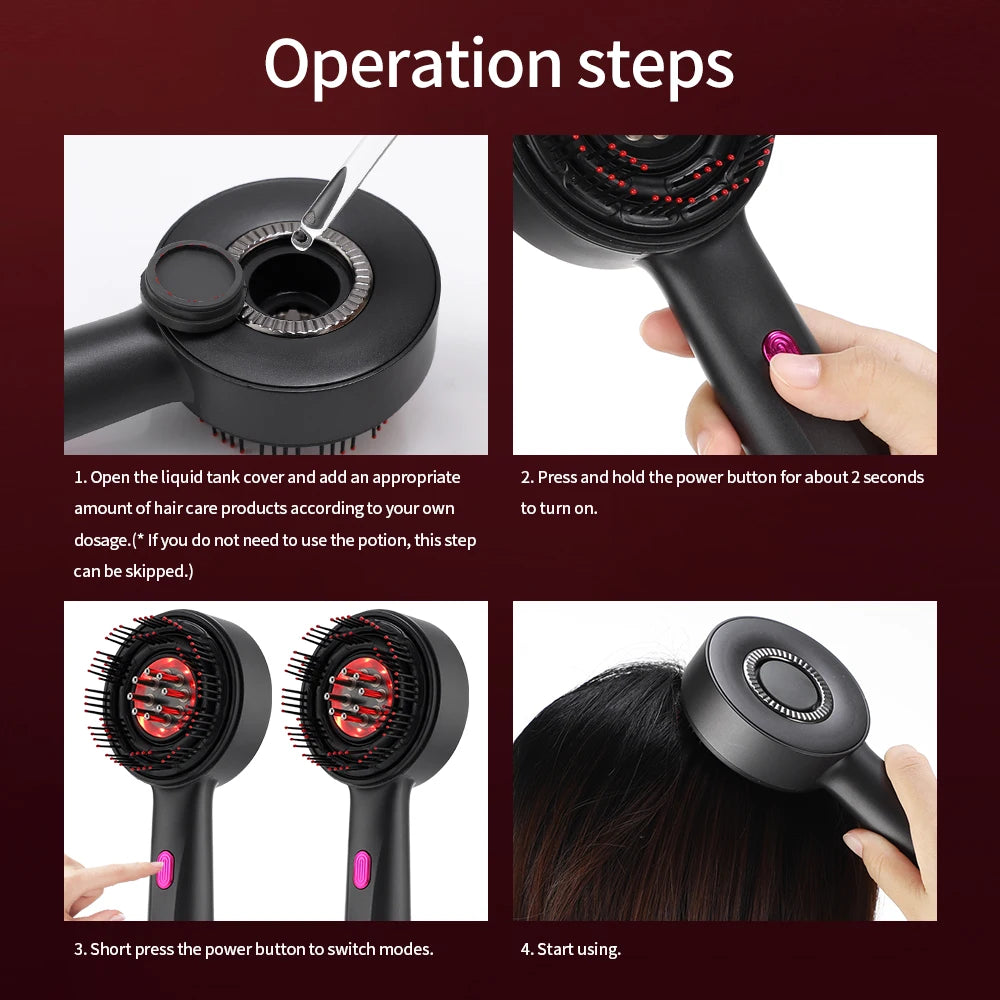 Operation steps

1. Open the liquid tank cover and add an appropriate amount of hair care products according to your own dosage.(* If you do not need to use the potion, this step can be skipped.)

2. Press and hold the power button for about 2 seconds to turn on.

3. Short press the power button to switch modes.

4. Start using.