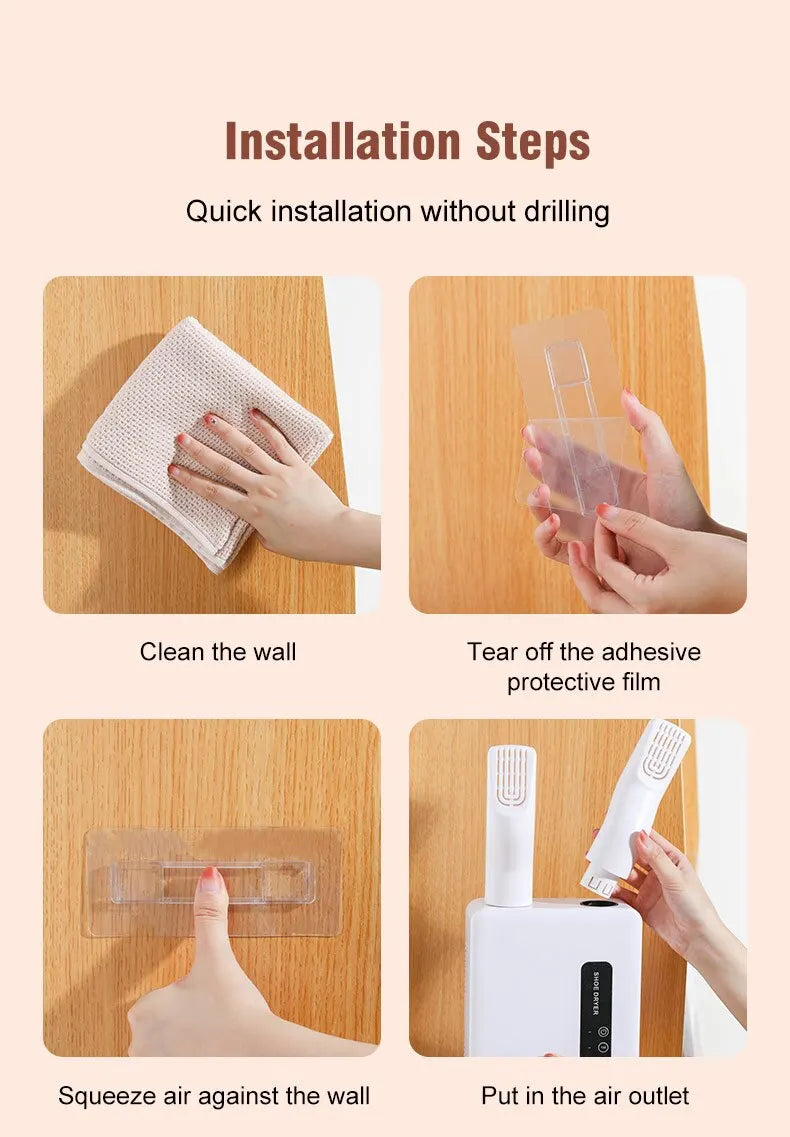 Installation Steps

Quick installation without drilling

Clean the wall

Tear off the adhesive protective film

Squeeze air against the wall

SHOE DRYER

Put in the air outlet