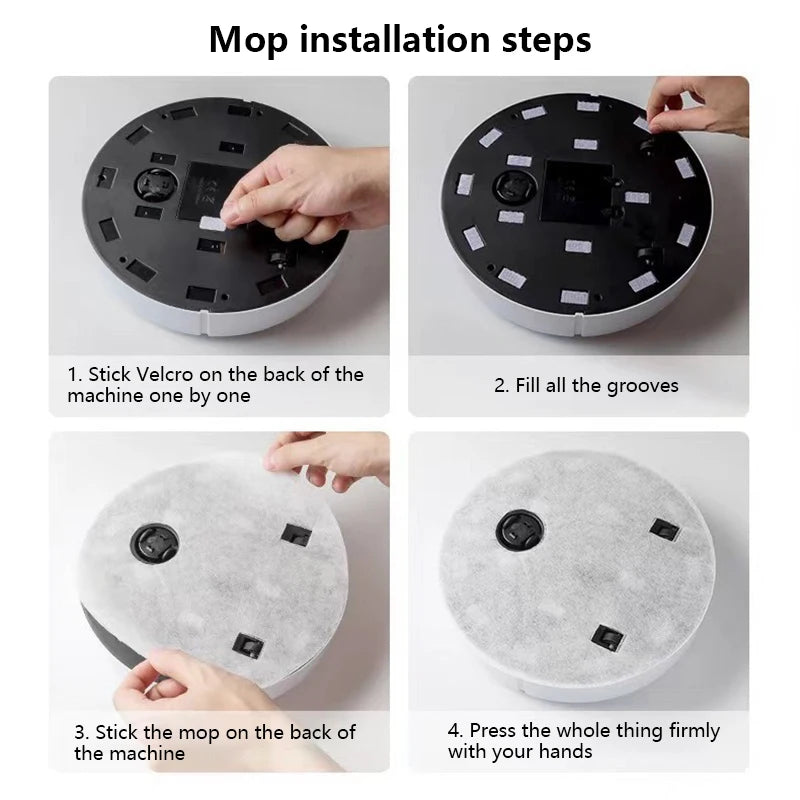 Mop installation steps

1. Stick Velcro on the back of the machine one by one

2. Fill all the grooves

3. Stick the mop on the back of the machine

4. Press the whole thing firmly with your hands